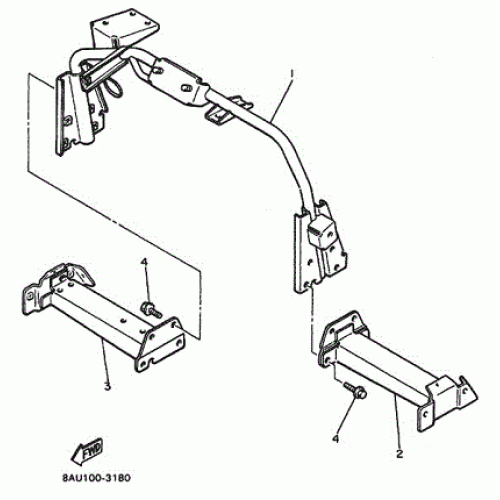 1

4

3

4

2

FWD

8AU100-3180